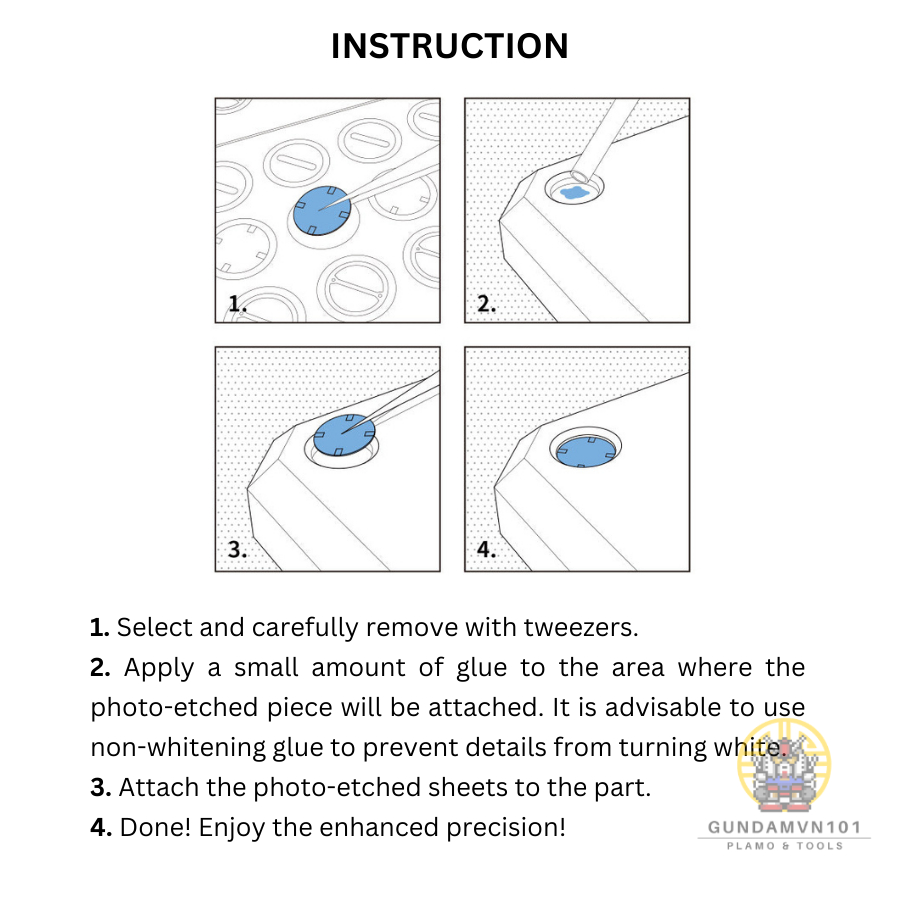 INSTRUCTION

1.

2.

3.

4.

**1.** Select and carefully remove with tweezers.
**2.** Apply a small amount of glue to the area where the photo-etched piece will be attached. It is advisable to use non-whitening glue to prevent details from turning white.
**3.** Attach the photo-etched sheets to the part.
**4.** Done! Enjoy the enhanced precision!

GUNDAMVN101
PLAMO & TOOLS